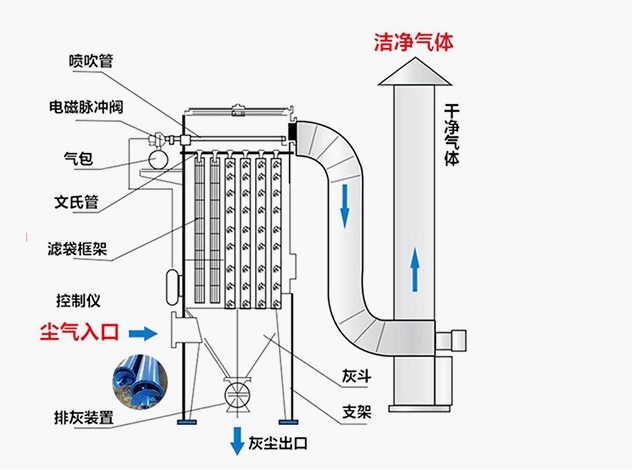 洁净气体

喷吹管

电磁脉冲阀

气包

文氏管

滤袋框架

控制仪

尘气入口

排灰装置

干净气体

灰斗

支架

灰尘出口