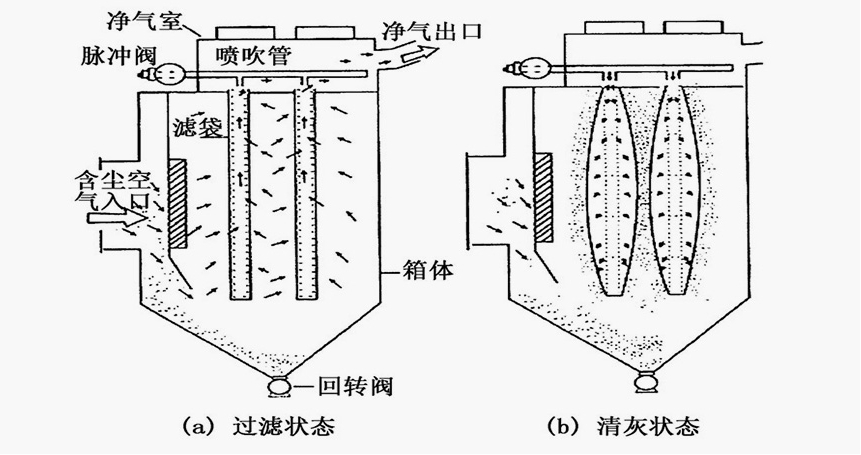 净气室
脉冲阀
喷吹管
净气出口
滤袋
含尘空气入口
箱体
回转阀
(a) 过滤状态
(b) 清灰状态